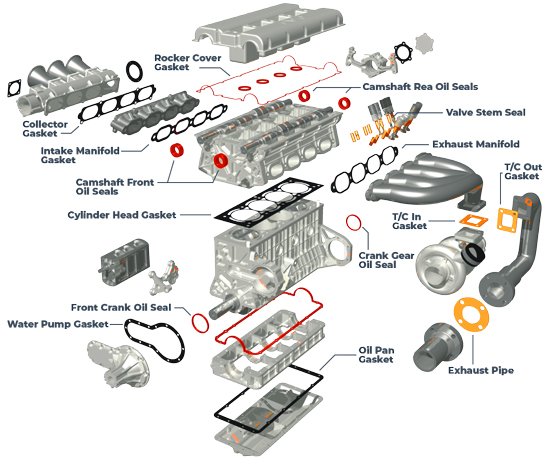 Rocker Cover Gasket

Camshaft Rea Oil Seals

Valve Stem Seal

Collector Gasket

Intake Manifold Gasket

Exhaust Manifold

T/C Out Gasket

Camshaft Front Oil Seals

Cylinder Head Gasket

T/C In Gasket

Crank Gear Oil Seal

Front Crank Oil Seal

Water Pump Gasket

Oil Pan Gasket

Exhaust Pipe